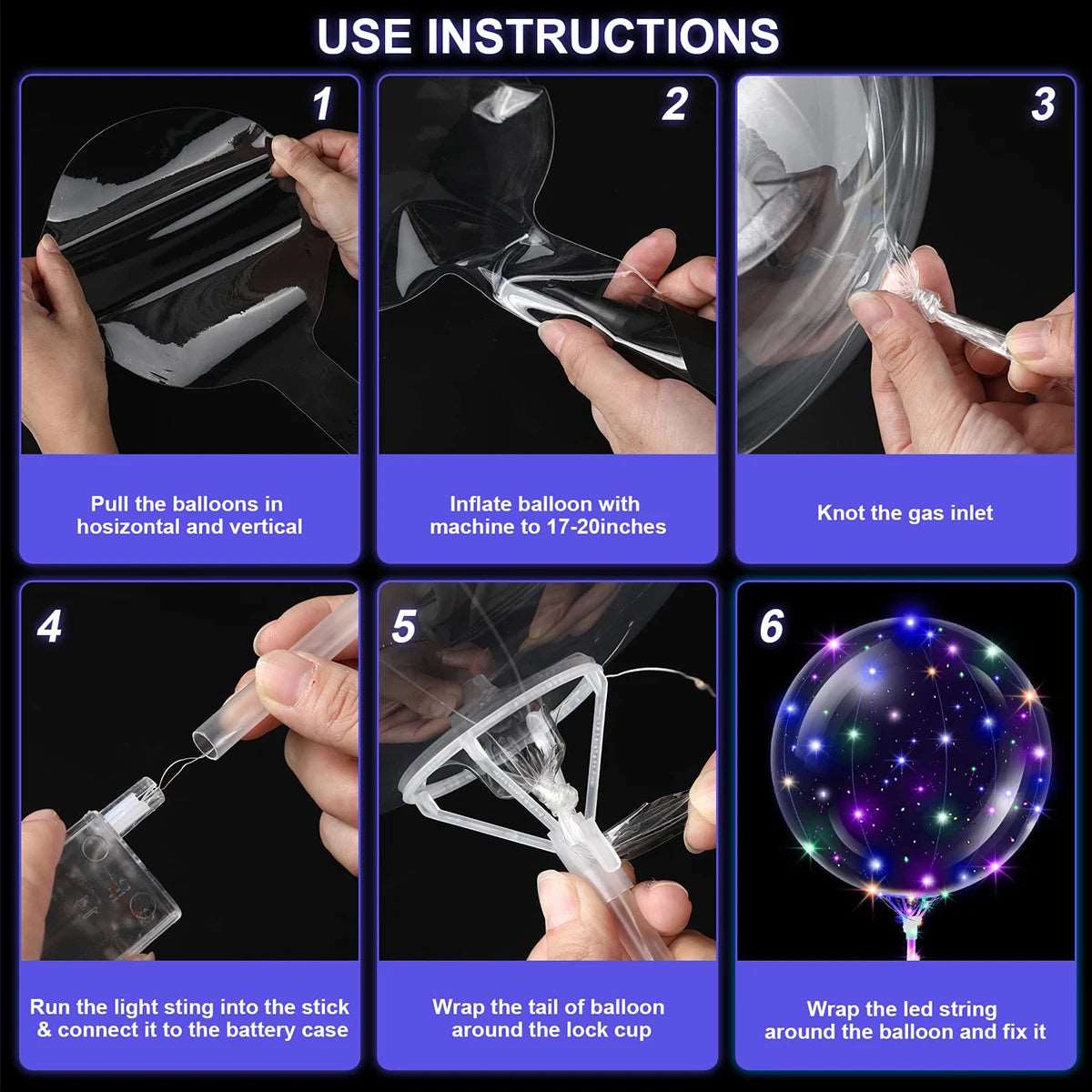 USE INSTRUCTIONS

1

Pull the balloons in hosizontal and vertical

2

Inflate balloon with machine to 17-20inches

3

Knot the gas inlet

4

Run the light sting into the stick & connect it to the battery case

5

Wrap the tail of balloon around the lock cup

6

Wrap the led string around the balloon and fix it